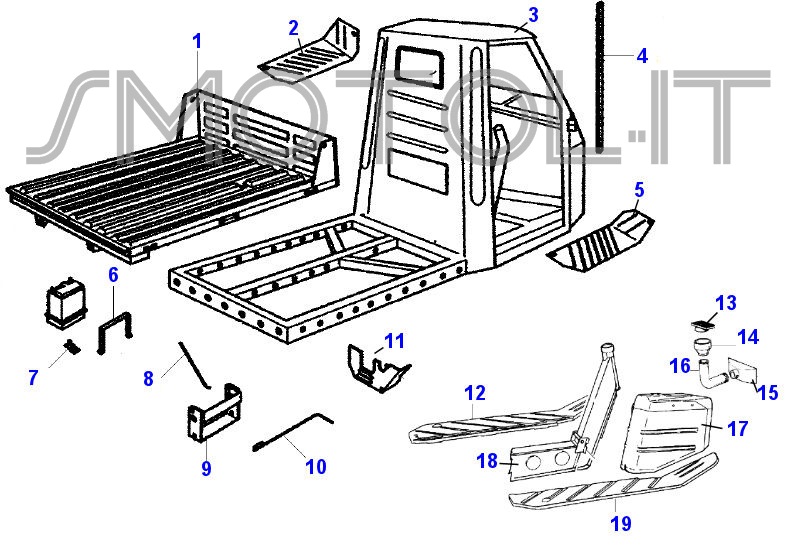 SMOTOL.IT

1
2
3
4
5
6
7
8
9
10
11
12
13
14
15
16
17
18
19