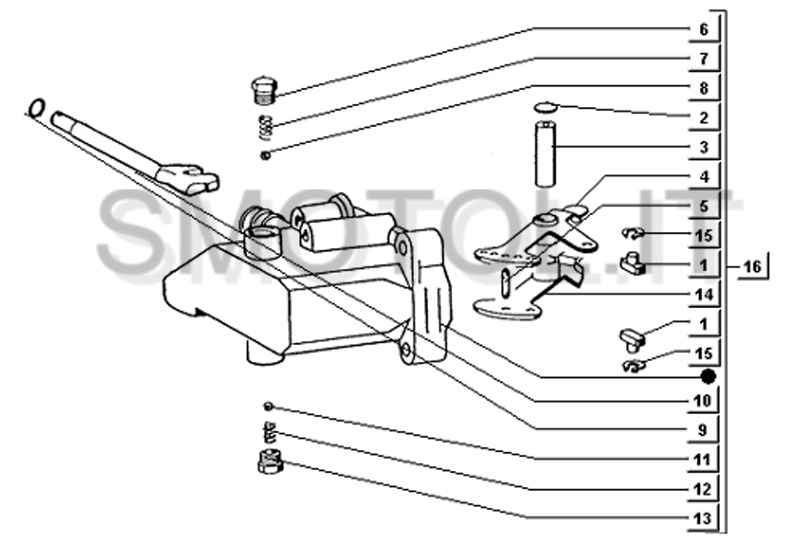 SMOTOL.IT

6
7
8
2
3
4
5
15
1
16
14
1
15
10
9
11
12
13