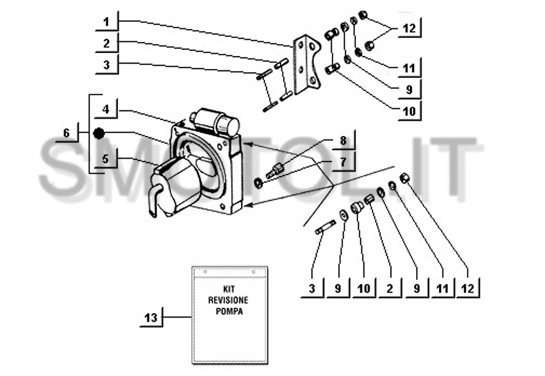 1
2
3
12
11
9
10
4
6
5
8
7
SMOTOL.IT
3
9
10
2
9
11
12
13
KIT
REVISIONE
POMPA