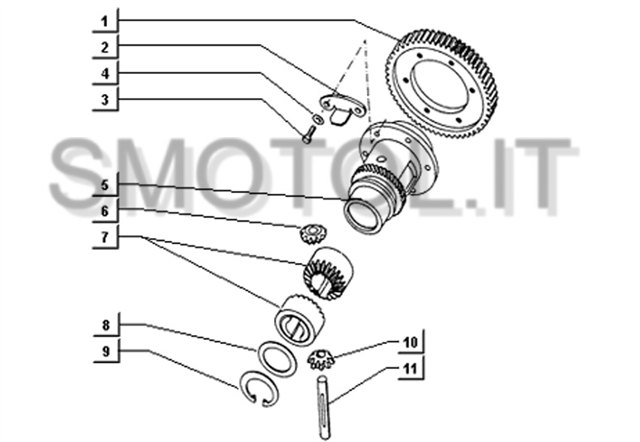 1
2
4
3
SMOTOL.IT
5
6
7
8
9
10
11