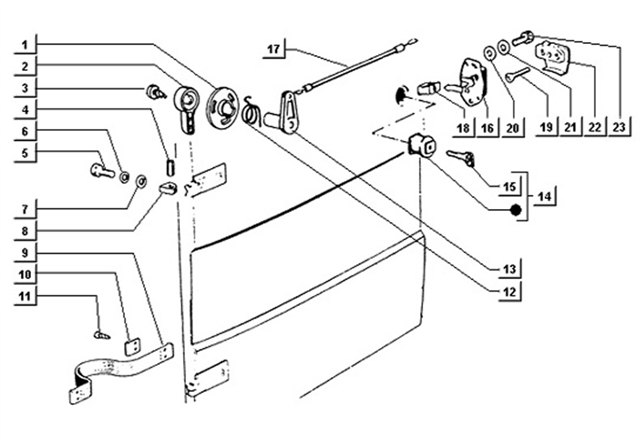 1
2
3
4
6
5
7
8
9
10
11
17
18
16
20
19
21
22
23
15
14
13
12