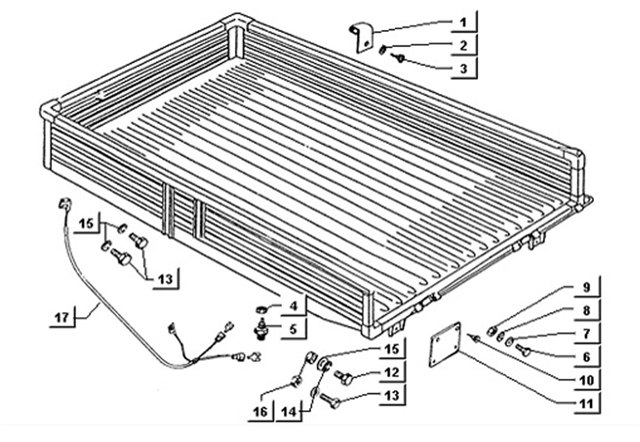 1
2
3
15
13
17
4
5
9
8
7
6
10
11
15
12
13
16
14