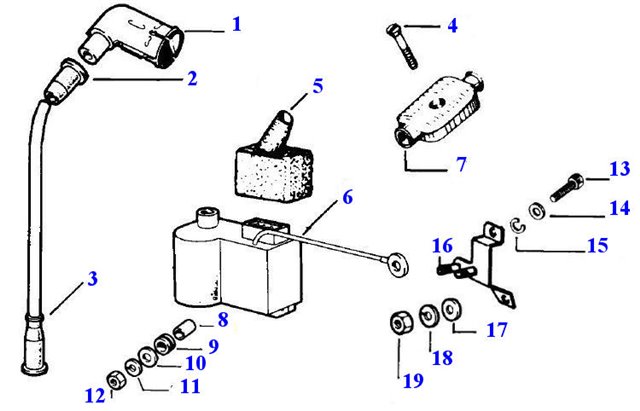 1
2
3
4
5
6
7
8
9
10
11
12
13
14
15
16
17
18
19