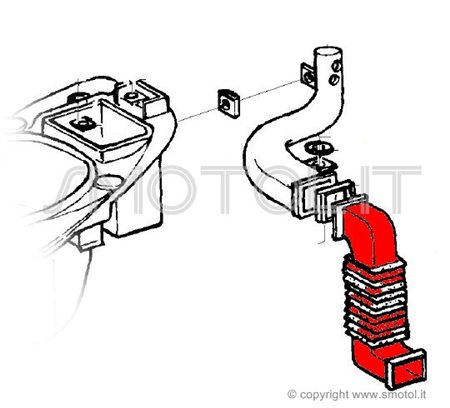 SMOTOL.IT

© copyright www.smotol.it