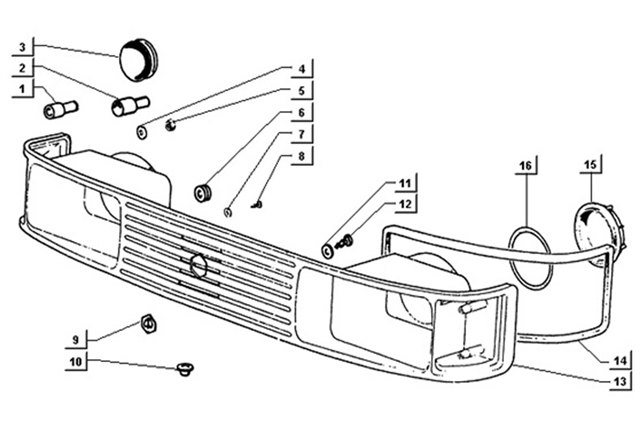 3
2
1
4
5
6
7
8
11
12
16
15
9
10
14
13