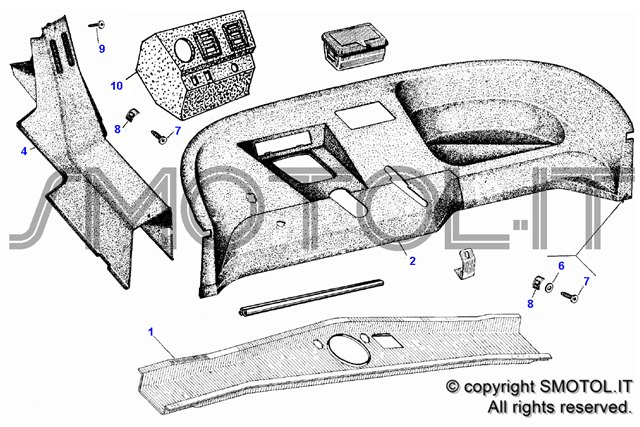 9
10
8
7
4
SMOTOL.IT
2
6
7
8
1
© copyright SMOTOL.IT
All rights reserved.