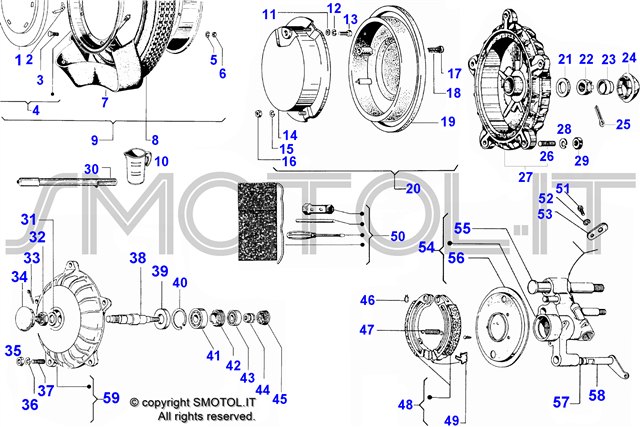 1 2 3 4 5 6 7 8 9 10
11 12 13 14 15 16 17 18 19 20
21 22 23 24 25 26 27 28 29
30
SMOTOL.IT
31 32 33 34 35 36 37 38 39 40 41 42 43 44 45
46 47 48 49 50 51 52 53 54 55 56 57 58 59
© copyright SMOTOL.IT
All rights reserved.